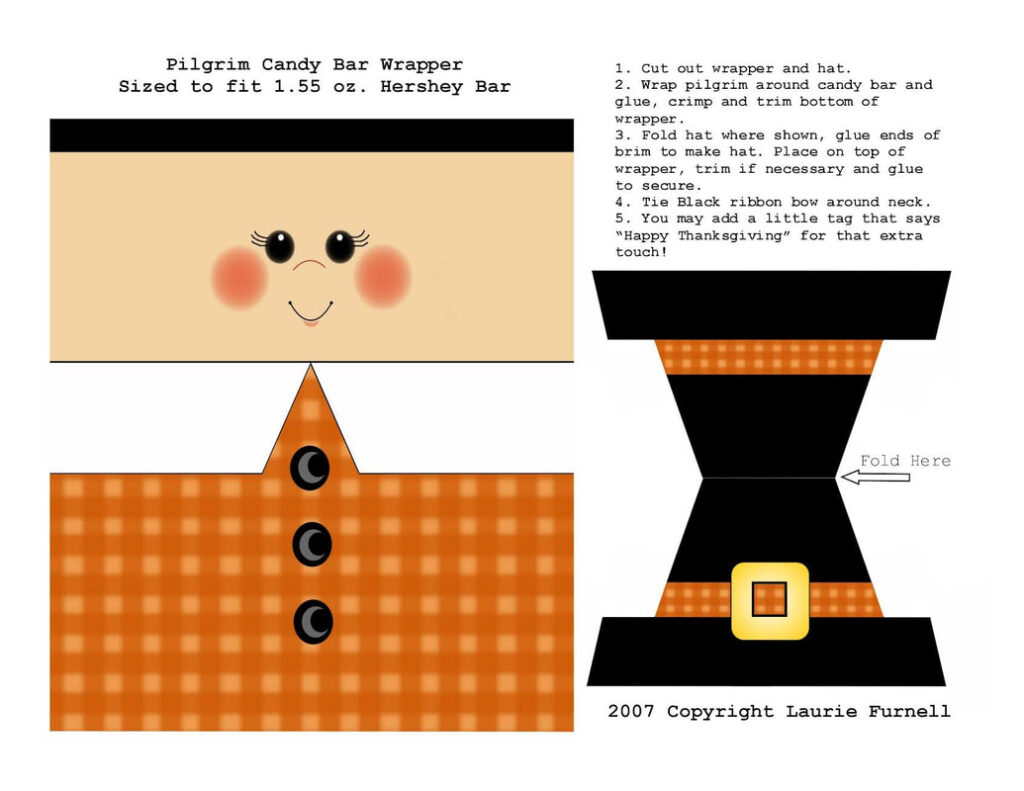 Pilgrim Candy Bar Wrapper
Sized to fit 1.55 oz. Hershey Bar

1. Cut out wrapper and hat.
2. Wrap pilgrim around candy bar and glue, crimp and trim bottom of wrapper.
3. Fold hat where shown, glue ends of brim to make hat. Place on top of wrapper, trim if necessary and glue to secure.
4. Tie Black ribbon bow around neck.
5. You may add a little tag that says "Happy Thanksgiving" for that extra touch!

Fold Here

2007 Copyright Laurie Furnell